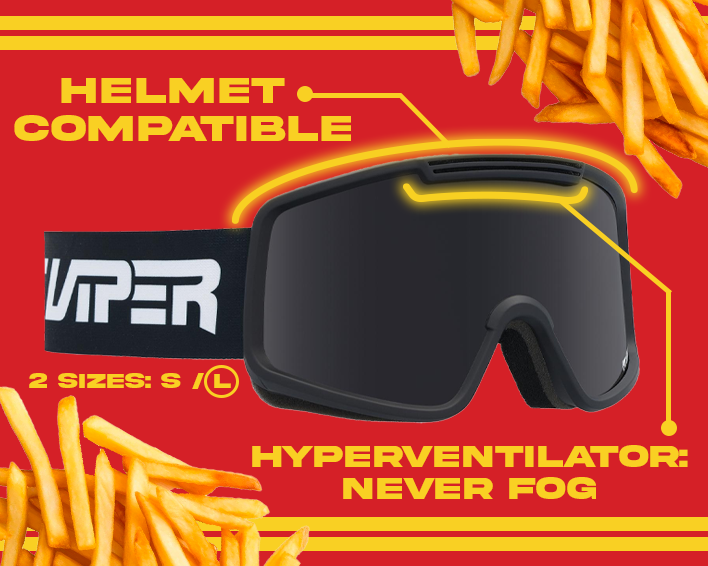 HELMET COMPATIBLE

VIPER

2 SIZES: S / L

HYPERVENTILATOR: NEVER FOG